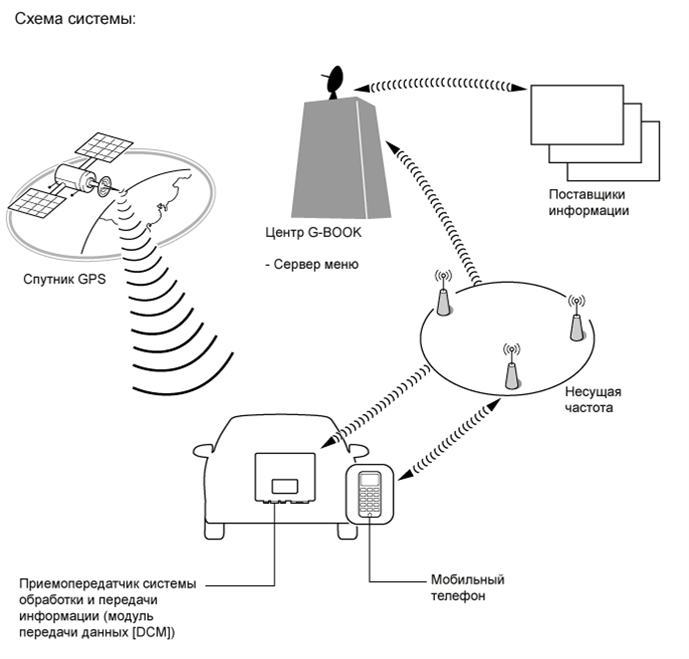 Схема системы:

Поставщики информации

Центр G-BOOK

- Сервер меню

Спутник GPS

Несущая частота

Приемопередатчик системы обработки и передачи информации (модуль передачи данных [DCM])

Мобильный телефон