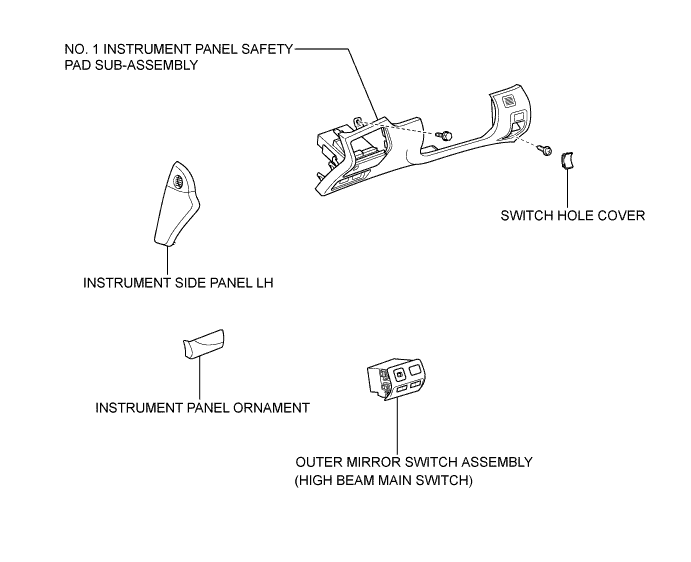 NO. 1 INSTRUMENT PANEL SAFETY PAD SUB-ASSEMBLY

SWITCH HOLE COVER

INSTRUMENT SIDE PANEL LH

INSTRUMENT PANEL ORNAMENT

OUTER MIRROR SWITCH ASSEMBLY (HIGH BEAM MAIN SWITCH)