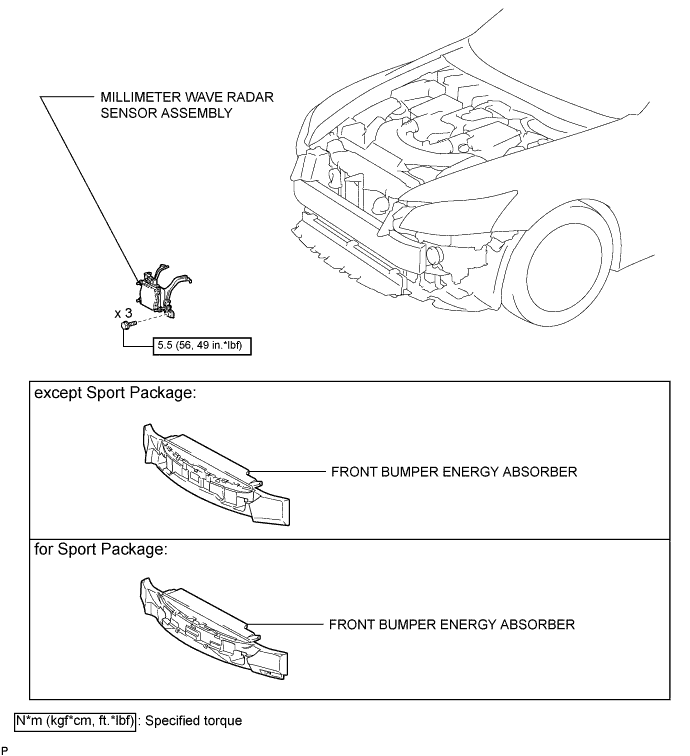 MILLIMETER WAVE RADAR SENSOR ASSEMBLY

x 3

5.5 (56, 49 in.*lbf)

except Sport Package:

FRONT BUMPER ENERGY ABSORBER

for Sport Package:

FRONT BUMPER ENERGY ABSORBER

N*m (kgf*cm, ft.*lbf) : Specified torque

P