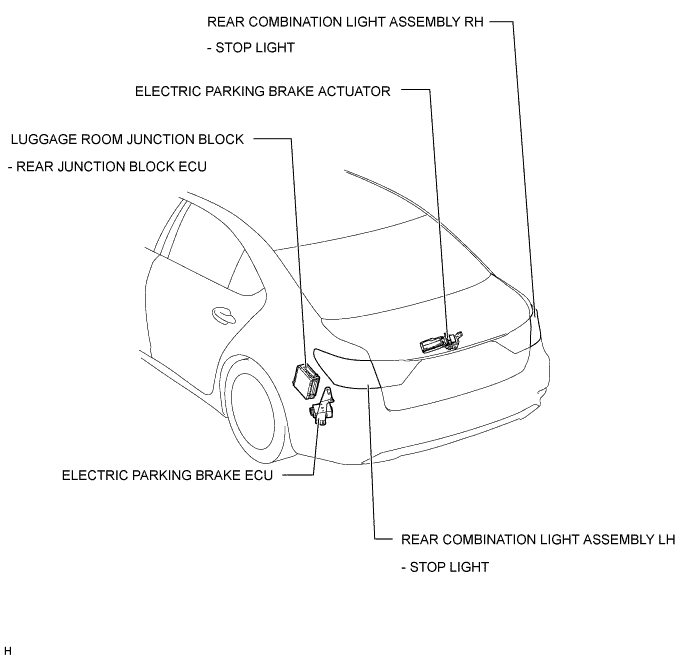 REAR COMBINATION LIGHT ASSEMBLY RH
- STOP LIGHT

ELECTRIC PARKING BRAKE ACTUATOR

LUGGAGE ROOM JUNCTION BLOCK
- REAR JUNCTION BLOCK ECU

ELECTRIC PARKING BRAKE ECU

REAR COMBINATION LIGHT ASSEMBLY LH
- STOP LIGHT

H