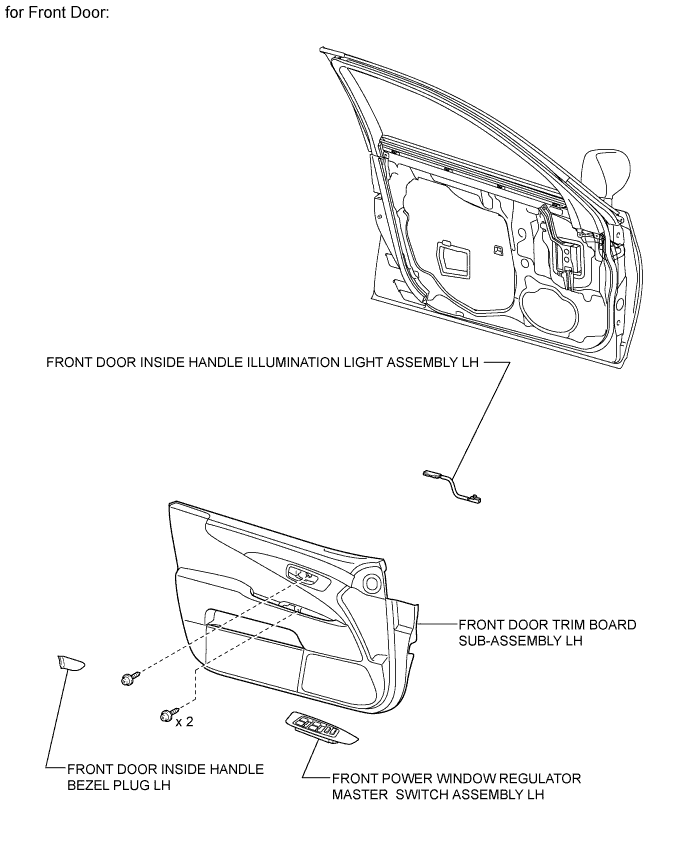 for Front Door:

FRONT DOOR INSIDE HANDLE ILLUMINATION LIGHT ASSEMBLY LH

FRONT DOOR TRIM BOARD SUB-ASSEMBLY LH

x 2

FRONT DOOR INSIDE HANDLE BEZEL PLUG LH

FRONT POWER WINDOW REGULATOR MASTER SWITCH ASSEMBLY LH