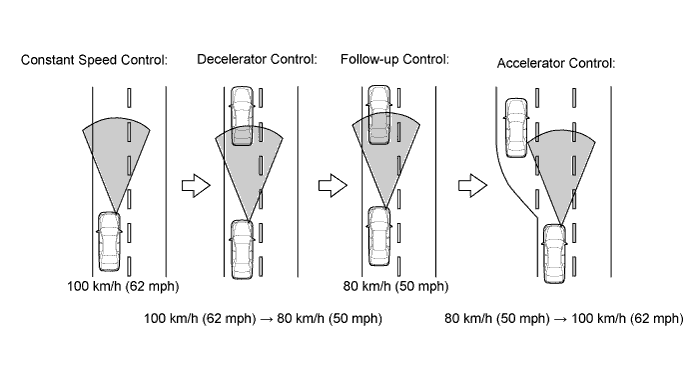 Constant Speed Control:

Decelerator Control:

Follow-up Control:

Accelerator Control:

100 km/h (62 mph)

80 km/h (50 mph)

100 km/h (62 mph) → 80 km/h (50 mph)

80 km/h (50 mph) → 100 km/h (62 mph)