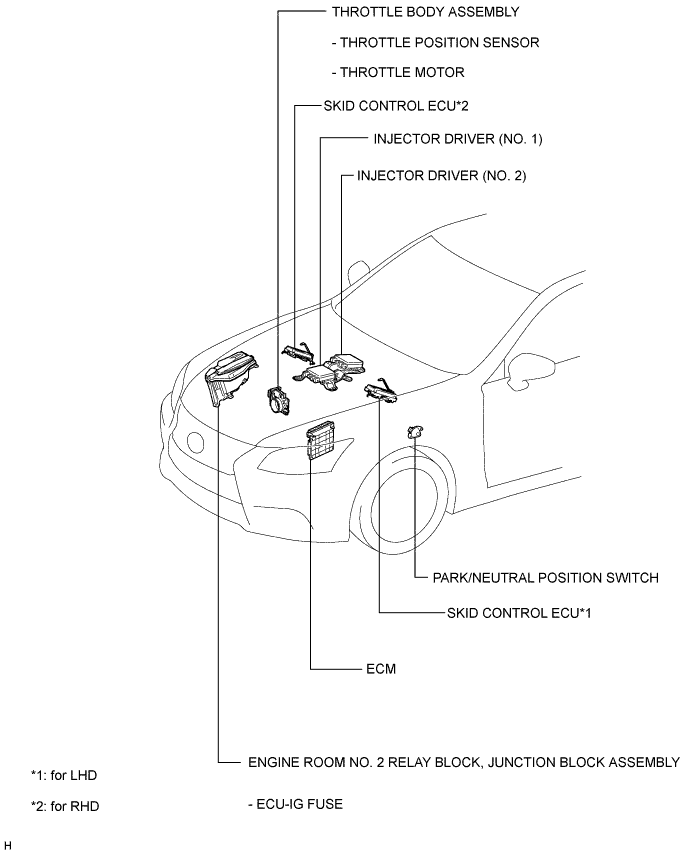 THROTTLE BODY ASSEMBLY

- THROTTLE POSITION SENSOR

- THROTTLE MOTOR

SKID CONTROL ECU*2

INJECTOR DRIVER (NO. 1)

INJECTOR DRIVER (NO. 2)

PARK/NEUTRAL POSITION SWITCH

SKID CONTROL ECU*1

ECM

ENGINE ROOM NO. 2 RELAY BLOCK, JUNCTION BLOCK ASSEMBLY

- ECU-IG FUSE

*1: for LHD

*2: for RHD

H