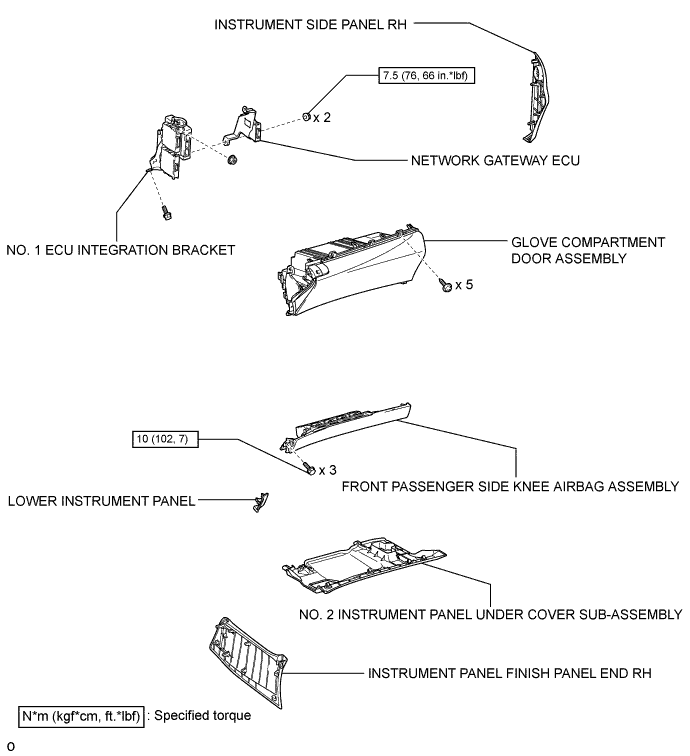 INSTRUMENT SIDE PANEL RH

7.5 (76, 66 in.*lbf)

x 2

NETWORK GATEWAY ECU

NO. 1 ECU INTEGRATION BRACKET

GLOVE COMPARTMENT DOOR ASSEMBLY

x 5

10 (102, 7)

x 3

FRONT PASSENGER SIDE KNEE AIRBAG ASSEMBLY

LOWER INSTRUMENT PANEL

NO. 2 INSTRUMENT PANEL UNDER COVER SUB-ASSEMBLY

INSTRUMENT PANEL FINISH PANEL END RH

N*m (kgf*cm, ft.*lbf) : Specified torque

o