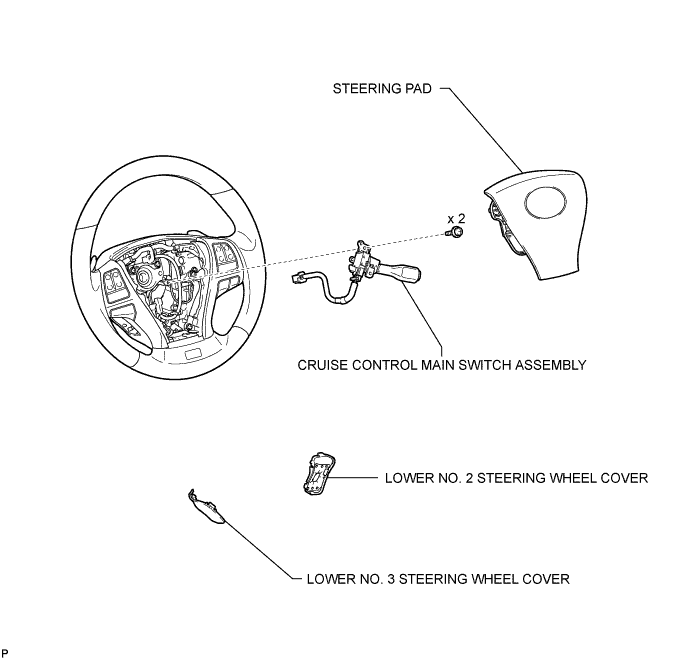 STEERING PAD

x 2

CRUISE CONTROL MAIN SWITCH ASSEMBLY

LOWER NO. 2 STEERING WHEEL COVER

LOWER NO. 3 STEERING WHEEL COVER

P