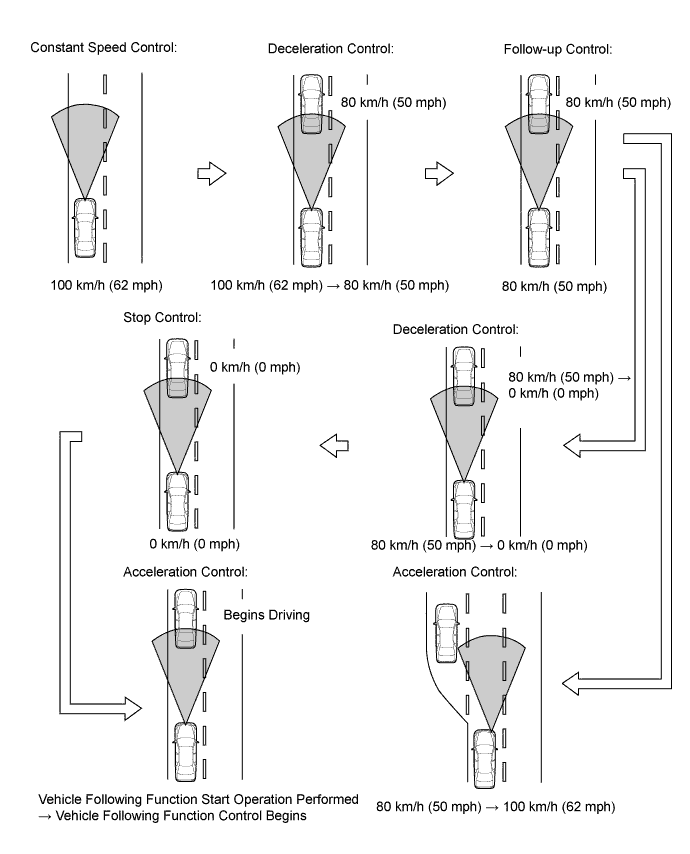 Constant Speed Control:

100 km/h (62 mph)

Deceleration Control:

80 km/h (50 mph)

100 km/h (62 mph) → 80 km/h (50 mph)

Follow-up Control:

80 km/h (50 mph)

80 km/h (50 mph)

Stop Control:

0 km/h (0 mph)

0 km/h (0 mph)

Deceleration Control:

80 km/h (50 mph) → 0 km/h (0 mph)

80 km/h (50 mph) → 0 km/h (0 mph)

Acceleration Control:

Begins Driving

Vehicle Following Function Start Operation Performed → Vehicle Following Function Control Begins

Acceleration Control:

80 km/h (50 mph) → 100 km/h (62 mph)