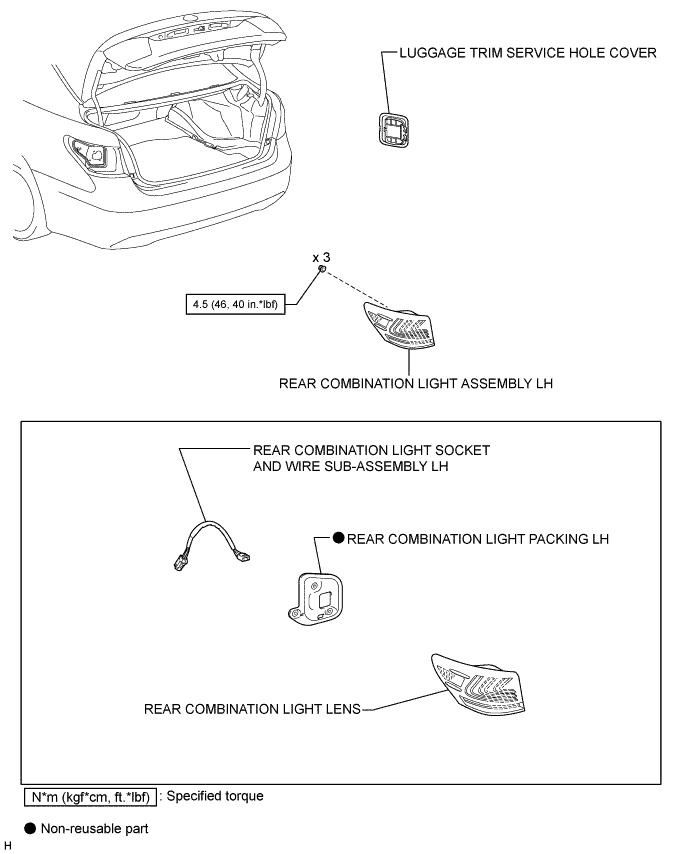 LUGGAGE TRIM SERVICE HOLE COVER

x 3

4.5 (46, 40 in.*lbf)

REAR COMBINATION LIGHT ASSEMBLY LH

REAR COMBINATION LIGHT SOCKET AND WIRE SUB-ASSEMBLY LH

● REAR COMBINATION LIGHT PACKING LH

REAR COMBINATION LIGHT LENS

N*m (kgf*cm, ft.*lbf) : Specified torque

● Non-reusable part

H