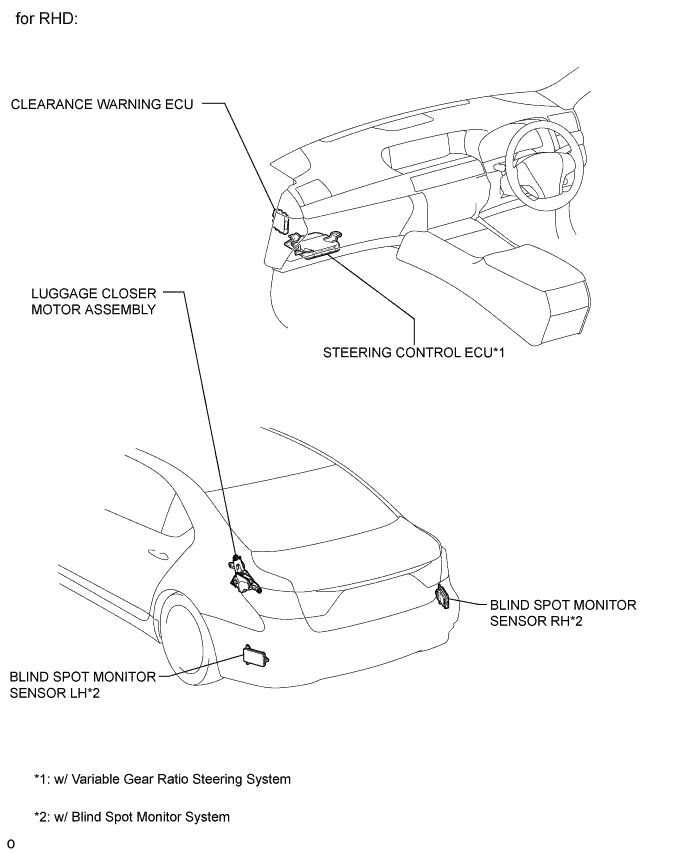 for RHD:

CLEARANCE WARNING ECU

LUGGAGE CLOSER MOTOR ASSEMBLY

STEERING CONTROL ECU*1

BLIND SPOT MONITOR SENSOR RH*2

BLIND SPOT MONITOR SENSOR LH*2

*1: w/ Variable Gear Ratio Steering System

*2: w/ Blind Spot Monitor System

o