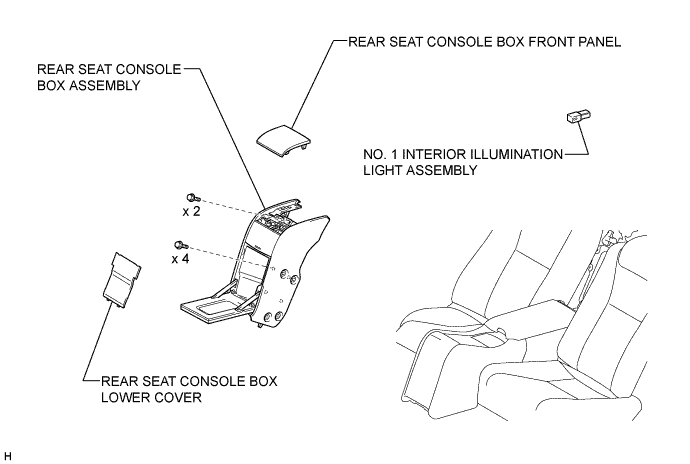 REAR SEAT CONSOLE BOX FRONT PANEL

REAR SEAT CONSOLE BOX ASSEMBLY

NO. 1 INTERIOR ILLUMINATION LIGHT ASSEMBLY

x 2

x 4

REAR SEAT CONSOLE BOX LOWER COVER

H