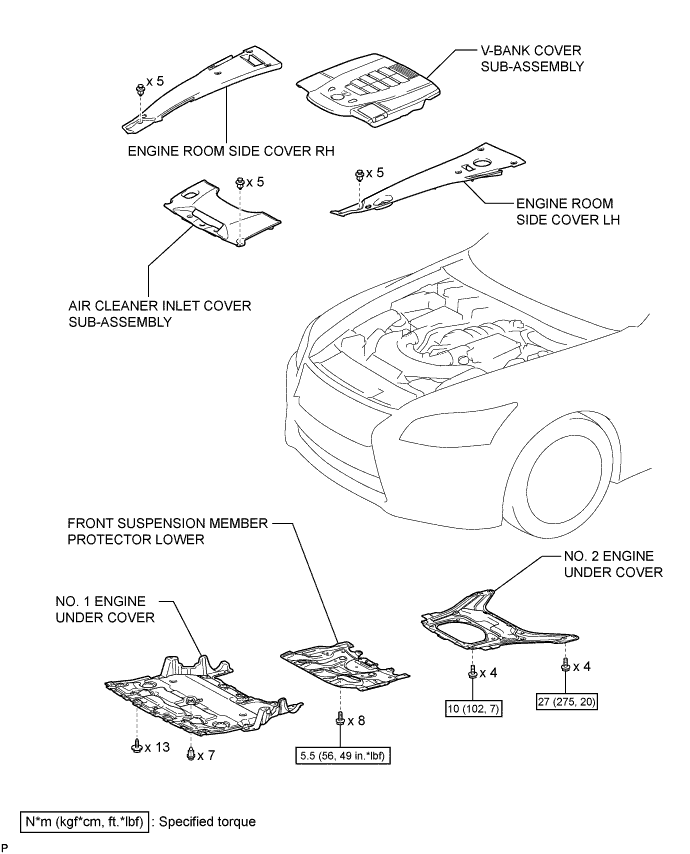 x 5

V-BANK COVER SUB-ASSEMBLY

ENGINE ROOM SIDE COVER RH

x 5

x 5

ENGINE ROOM SIDE COVER LH

AIR CLEANER INLET COVER SUB-ASSEMBLY

FRONT SUSPENSION MEMBER PROTECTOR LOWER

NO. 2 ENGINE UNDER COVER

NO. 1 ENGINE UNDER COVER

x 4

x 4

10 (102, 7)

27 (275, 20)

x 8

x 13

x 7

5.5 (56, 49 in.*lbf)

N*m (kgf*cm, ft.*lbf) : Specified torque

P