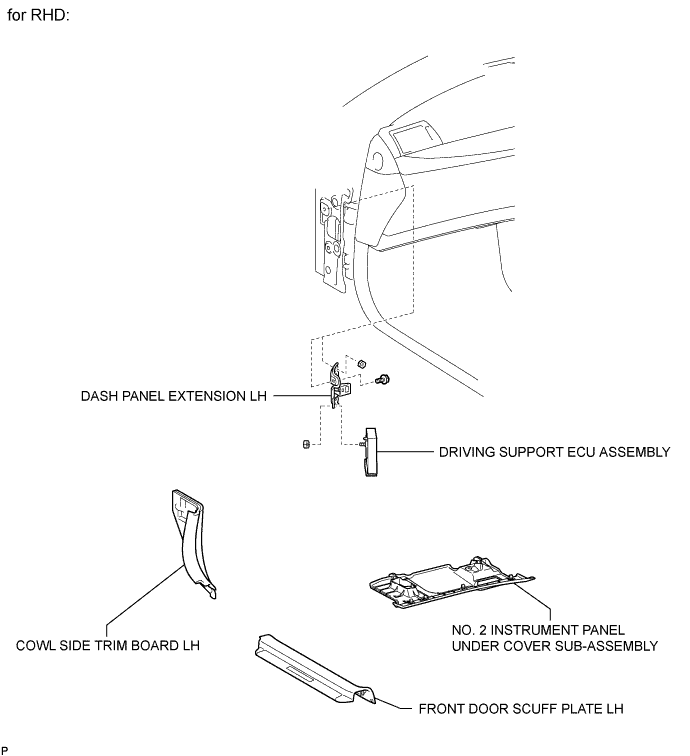 for RHD:

DASH PANEL EXTENSION LH

DRIVING SUPPORT ECU ASSEMBLY

COWL SIDE TRIM BOARD LH

NO. 2 INSTRUMENT PANEL UNDER COVER SUB-ASSEMBLY

FRONT DOOR SCUFF PLATE LH

P