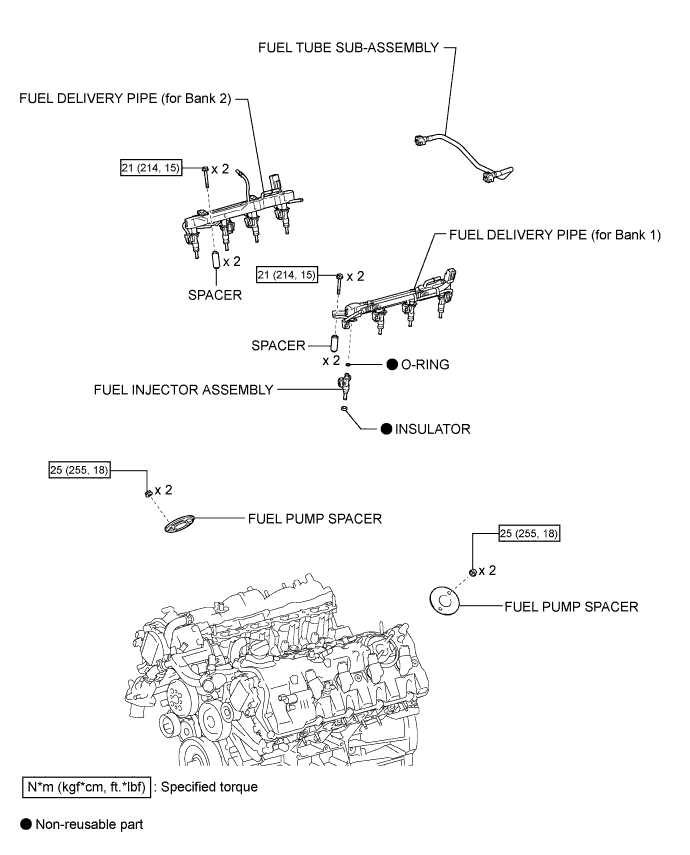 FUEL TUBE SUB-ASSEMBLY

FUEL DELIVERY PIPE (for Bank 2)

21 (214, 15) x 2

x 2

SPACER

FUEL DELIVERY PIPE (for Bank 1)

21 (214, 15) x 2

SPACER

x 2

● O-RING

FUEL INJECTOR ASSEMBLY

● INSULATOR

25 (255, 18)

x 2

FUEL PUMP SPACER

25 (255, 18)

x 2

FUEL PUMP SPACER

N*m (kgf*cm, ft.*lbf) : Specified torque

● Non-reusable part