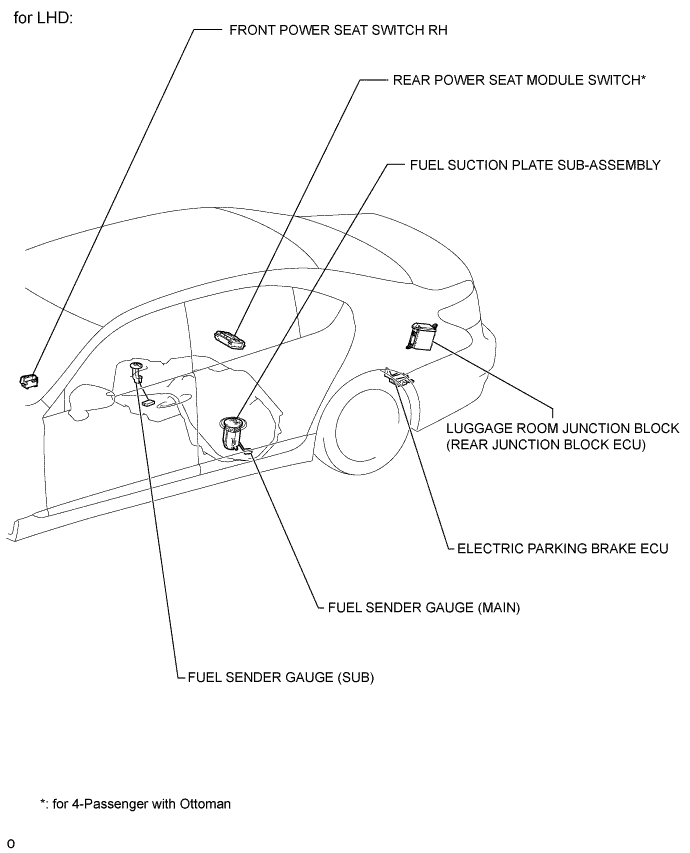 for LHD:

FRONT POWER SEAT SWITCH RH

REAR POWER SEAT MODULE SWITCH*

FUEL SUCTION PLATE SUB-ASSEMBLY

LUGGAGE ROOM JUNCTION BLOCK (REAR JUNCTION BLOCK ECU)

ELECTRIC PARKING BRAKE ECU

FUEL SENDER GAUGE (MAIN)

FUEL SENDER GAUGE (SUB)

*: for 4-Passenger with Ottoman

o