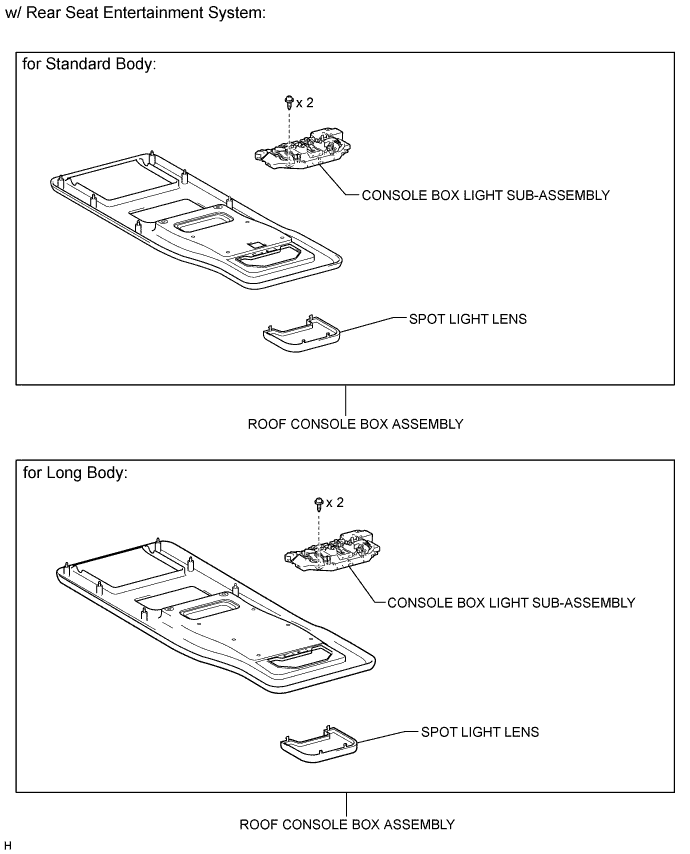 w/ Rear Seat Entertainment System:

for Standard Body:

x 2

CONSOLE BOX LIGHT SUB-ASSEMBLY

SPOT LIGHT LENS

ROOF CONSOLE BOX ASSEMBLY

for Long Body:

x 2

CONSOLE BOX LIGHT SUB-ASSEMBLY

SPOT LIGHT LENS

ROOF CONSOLE BOX ASSEMBLY

H