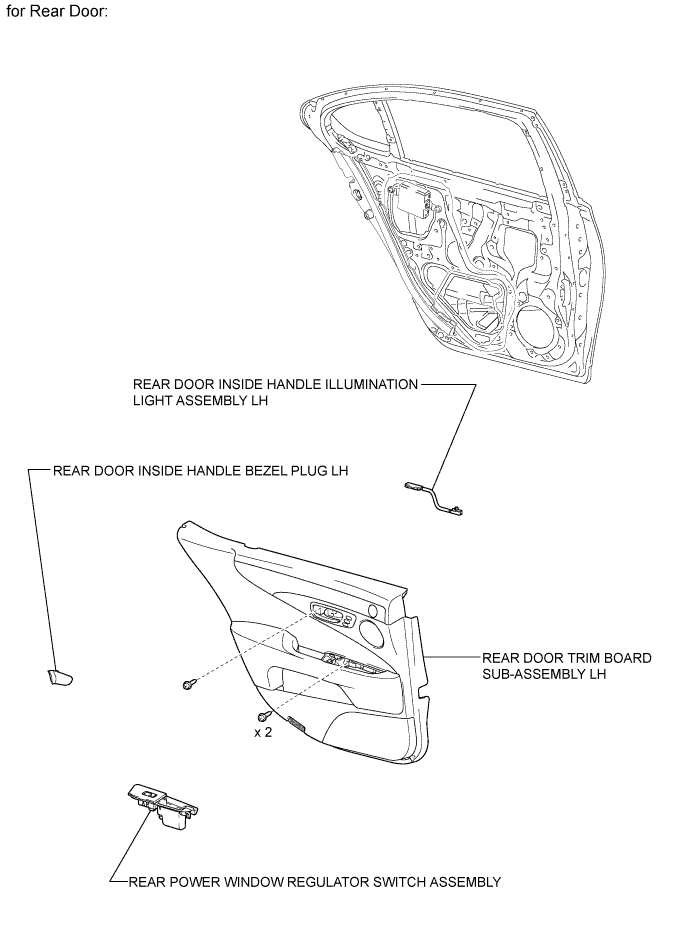 for Rear Door:

REAR DOOR INSIDE HANDLE ILLUMINATION LIGHT ASSEMBLY LH

REAR DOOR INSIDE HANDLE BEZEL PLUG LH

REAR DOOR TRIM BOARD SUB-ASSEMBLY LH

x 2

REAR POWER WINDOW REGULATOR SWITCH ASSEMBLY