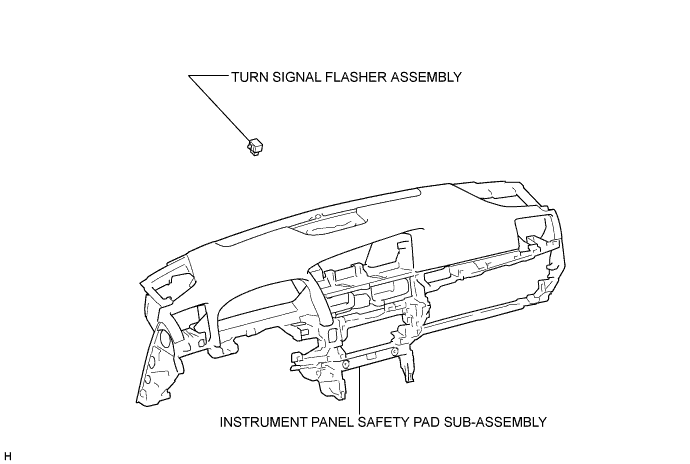 TURN SIGNAL FLASHER ASSEMBLY

INSTRUMENT PANEL SAFETY PAD SUB-ASSEMBLY

H