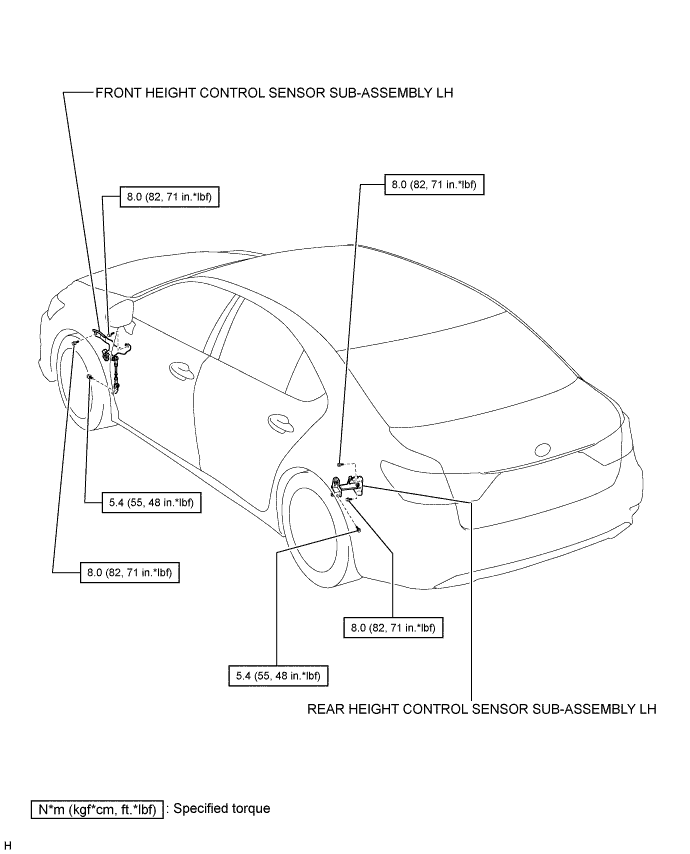 FRONT HEIGHT CONTROL SENSOR SUB-ASSEMBLY LH

8.0 (82, 71 in.*lbf)

8.0 (82, 71 in.*lbf)

5.4 (55, 48 in.*lbf)

8.0 (82, 71 in.*lbf)

8.0 (82, 71 in.*lbf)

5.4 (55, 48 in.*lbf)

REAR HEIGHT CONTROL SENSOR SUB-ASSEMBLY LH

N*m (kgf*cm, ft.*lbf) : Specified torque

H