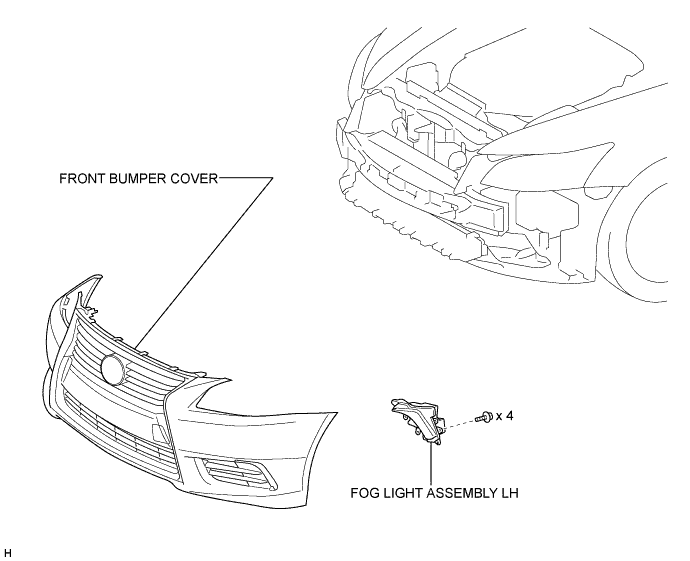 FRONT BUMPER COVER

x 4

FOG LIGHT ASSEMBLY LH

H