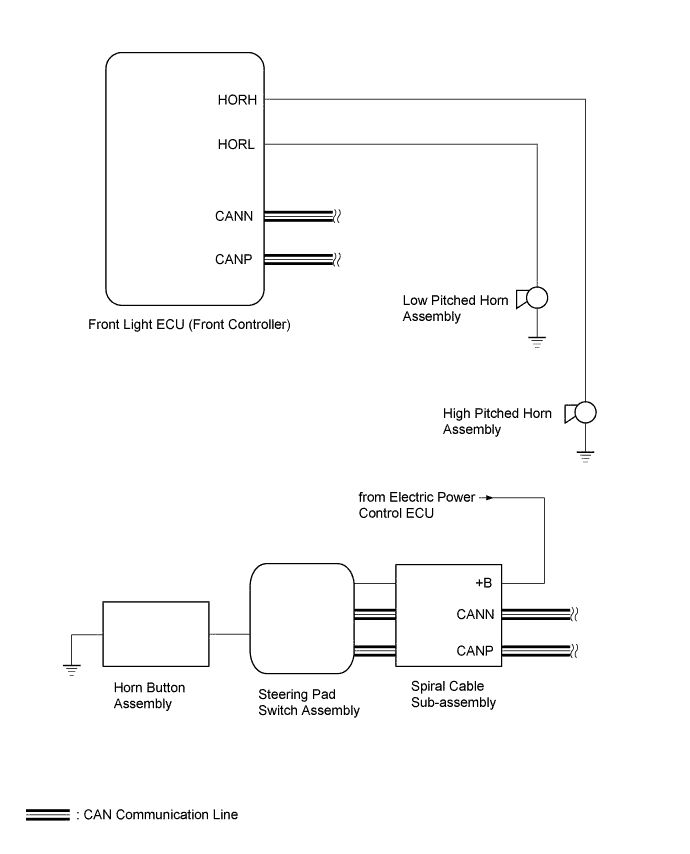 HORH

HORL

CANN

CANP

Front Light ECU (Front Controller)

Low Pitched Horn Assembly

High Pitched Horn Assembly

from Electric Power Control ECU

+B

CANN

CANP

Horn Button Assembly

Steering Pad Switch Assembly

Spiral Cable Sub-assembly

: CAN Communication Line