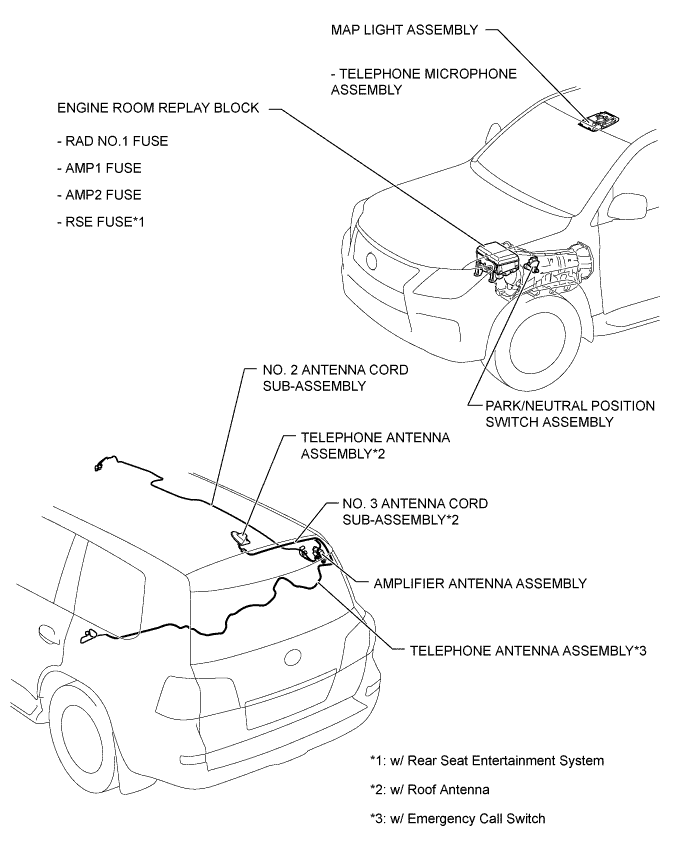 MAP LIGHT ASSEMBLY

- TELEPHONE MICROPHONE ASSEMBLY

ENGINE ROOM REPLAY BLOCK

- RAD NO.1 FUSE

- AMP1 FUSE

- AMP2 FUSE

- RSE FUSE*1

NO. 2 ANTENNA CORD SUB-ASSEMBLY

PARK/NEUTRAL POSITION SWITCH ASSEMBLY

TELEPHONE ANTENNA ASSEMBLY*2

NO. 3 ANTENNA CORD SUB-ASSEMBLY*2

AMPLIFIER ANTENNA ASSEMBLY

TELEPHONE ANTENNA ASSEMBLY*3

*1: w/ Rear Seat Entertainment System

*2: w/ Roof Antenna

*3: w/ Emergency Call Switch