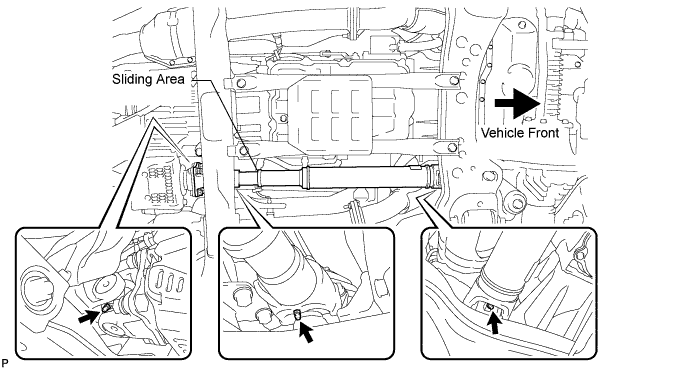 Sliding Area

Vehicle Front

P