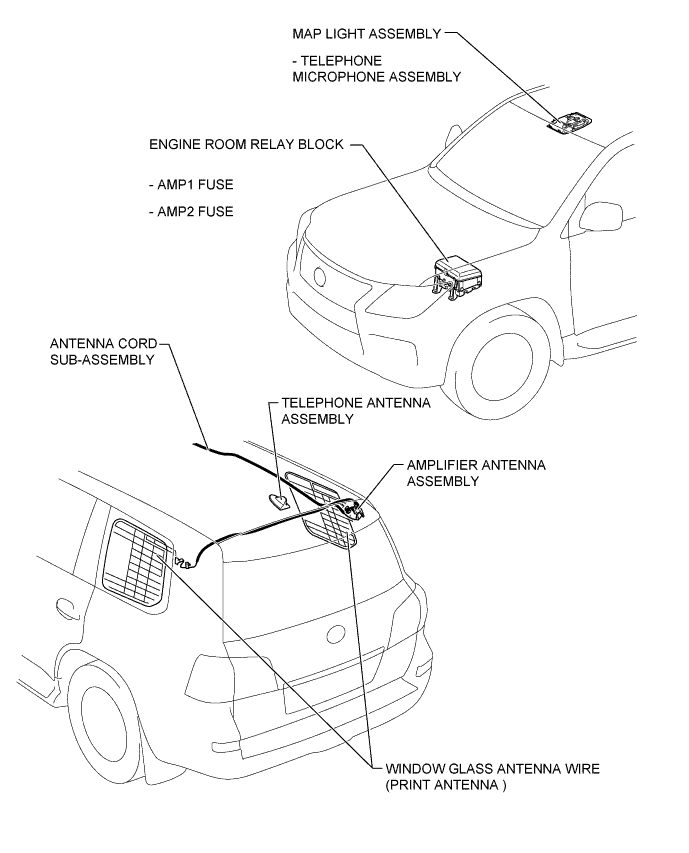 MAP LIGHT ASSEMBLY

- TELEPHONE MICROPHONE ASSEMBLY

ENGINE ROOM RELAY BLOCK

- AMP1 FUSE

- AMP2 FUSE

ANTENNA CORD SUB-ASSEMBLY

TELEPHONE ANTENNA ASSEMBLY

AMPLIFIER ANTENNA ASSEMBLY

WINDOW GLASS ANTENNA WIRE (PRINT ANTENNA )