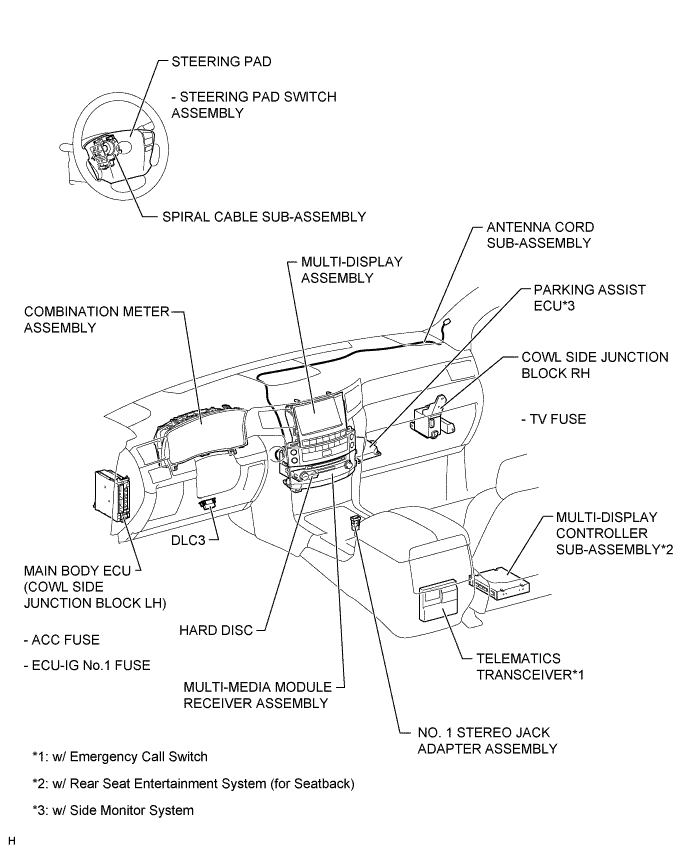 STEERING PAD

- STEERING PAD SWITCH ASSEMBLY

SPIRAL CABLE SUB-ASSEMBLY

ANTENNA CORD SUB-ASSEMBLY

MULTI-DISPLAY ASSEMBLY

PARKING ASSIST ECU*3

COMBINATION METER ASSEMBLY

COWL SIDE JUNCTION BLOCK RH

- TV FUSE

MULTI-DISPLAY CONTROLLER SUB-ASSEMBLY*2

DLC3

MAIN BODY ECU (COWL SIDE JUNCTION BLOCK LH)

- ACC FUSE

- ECU-IG No.1 FUSE

HARD DISC

TELEMATICS TRANSCEIVER*1

MULTI-MEDIA MODULE RECEIVER ASSEMBLY

NO. 1 STEREO JACK ADAPTER ASSEMBLY

*1: w/ Emergency Call Switch

*2: w/ Rear Seat Entertainment System (for Seatback)

*3: w/ Side Monitor System

H