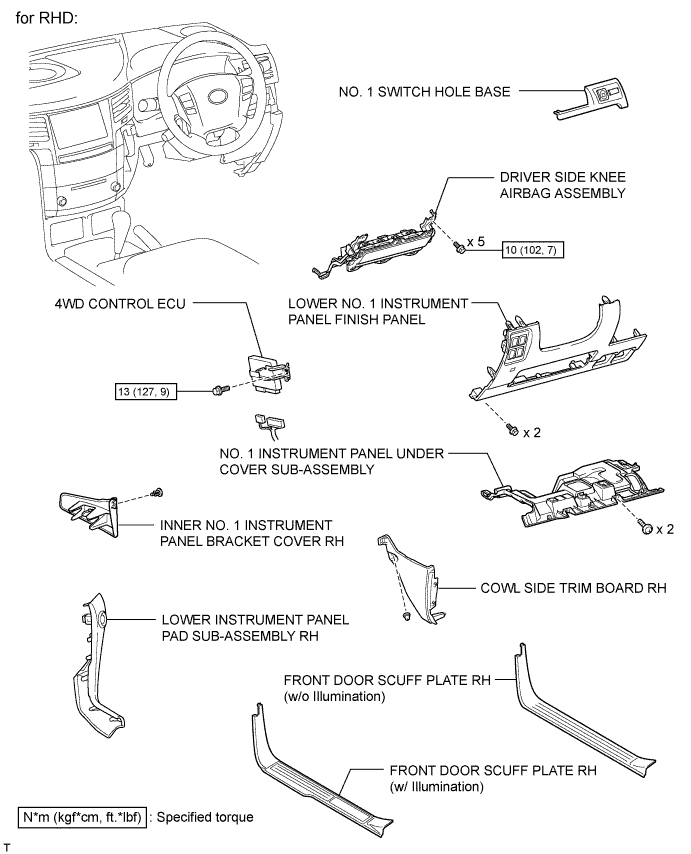 for RHD:

NO. 1 SWITCH HOLE BASE

DRIVER SIDE KNEE AIRBAG ASSEMBLY

x 5

10 (102, 7)

4WD CONTROL ECU

LOWER NO. 1 INSTRUMENT PANEL FINISH PANEL

13 (127, 9)

x 2

NO. 1 INSTRUMENT PANEL UNDER COVER SUB-ASSEMBLY

INNER NO. 1 INSTRUMENT PANEL BRACKET COVER RH

x 2

COWL SIDE TRIM BOARD RH

LOWER INSTRUMENT PANEL PAD SUB-ASSEMBLY RH

FRONT DOOR SCUFF PLATE RH (w/o Illumination)

FRONT DOOR SCUFF PLATE RH (w/ Illumination)

N*m (kgf*cm, ft.*lbf) : Specified torque

T