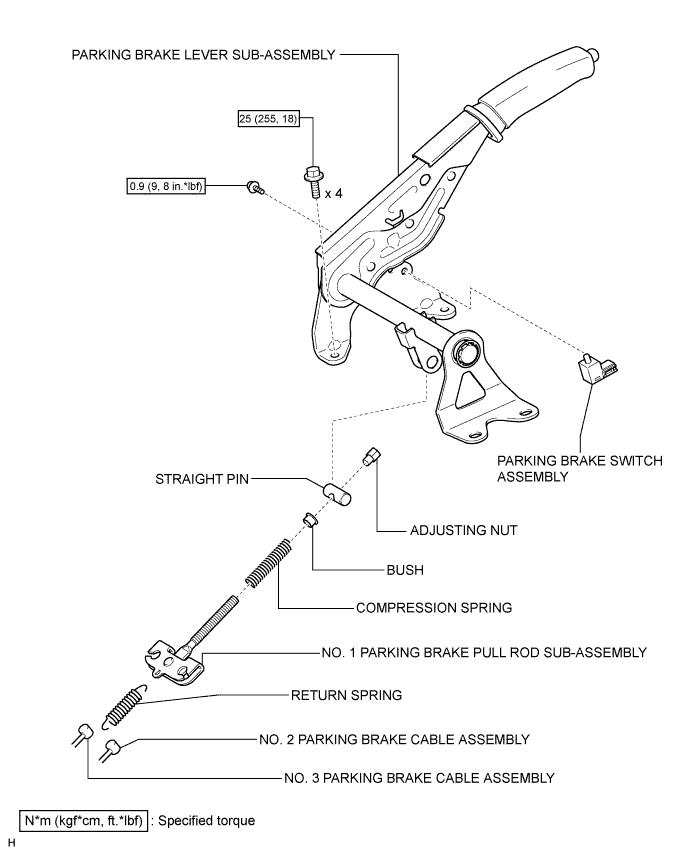 PARKING BRAKE LEVER SUB-ASSEMBLY

25 (255, 18)

0.9 (9, 8 in.*lbf)

x 4

PARKING BRAKE SWITCH ASSEMBLY

STRAIGHT PIN

ADJUSTING NUT

BUSH

COMPRESSION SPRING

NO. 1 PARKING BRAKE PULL ROD SUB-ASSEMBLY

RETURN SPRING

NO. 2 PARKING BRAKE CABLE ASSEMBLY

NO. 3 PARKING BRAKE CABLE ASSEMBLY

N*m (kgf*cm, ft.*lbf) : Specified torque

H