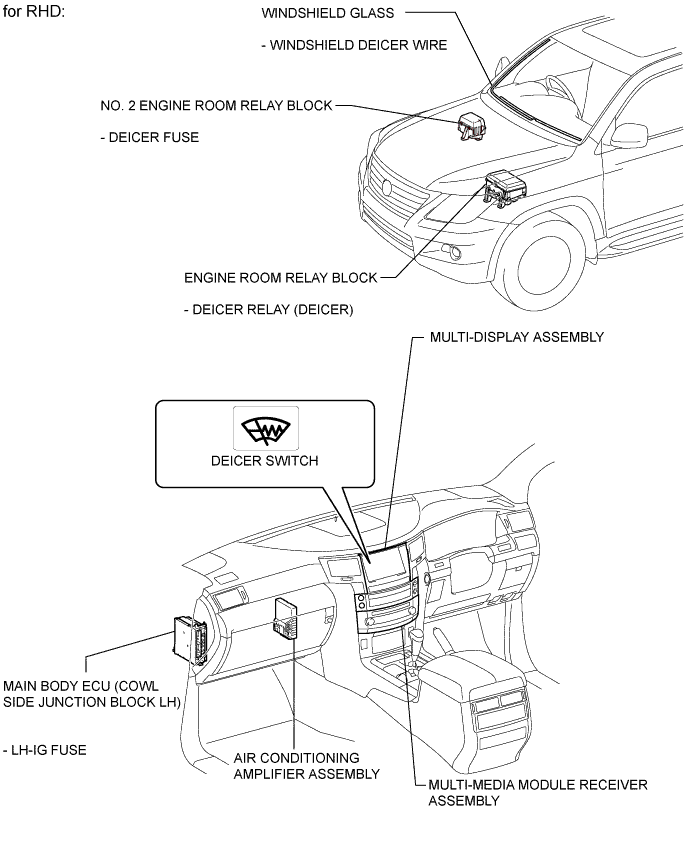 for RHD:

WINDSHIELD GLASS

- WINDSHIELD DEICER WIRE

NO. 2 ENGINE ROOM RELAY BLOCK

- DEICER FUSE

ENGINE ROOM RELAY BLOCK

- DEICER RELAY (DEICER)

MULTI-DISPLAY ASSEMBLY

DEICER SWITCH

MAIN BODY ECU (COWL SIDE JUNCTION BLOCK LH)

- LH-IG FUSE

AIR CONDITIONING AMPLIFIER ASSEMBLY

MULTI-MEDIA MODULE RECEIVER ASSEMBLY