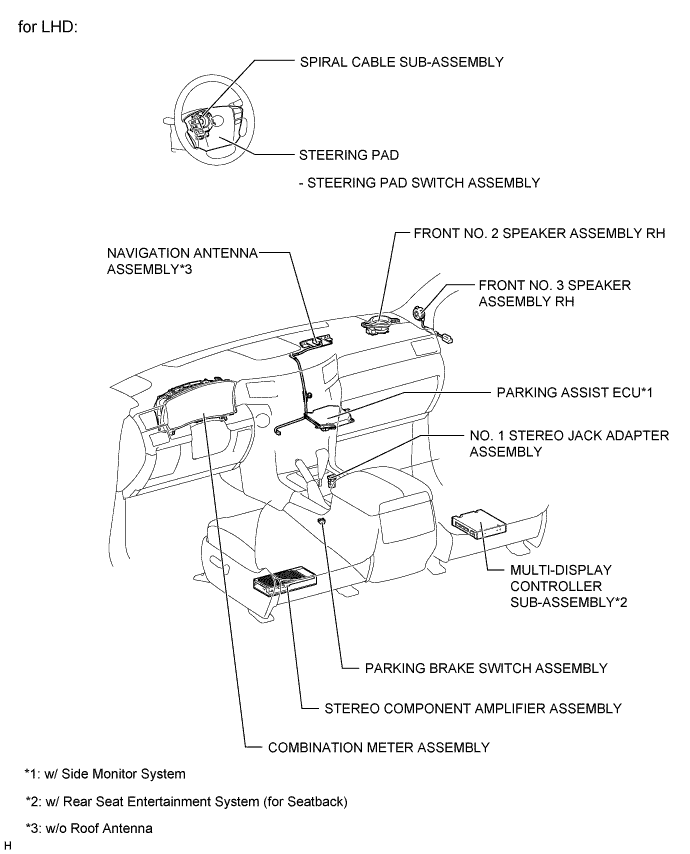 for LHD:

SPIRAL CABLE SUB-ASSEMBLY

STEERING PAD

- STEERING PAD SWITCH ASSEMBLY

NAVIGATION ANTENNA ASSEMBLY*3

FRONT NO. 2 SPEAKER ASSEMBLY RH

FRONT NO. 3 SPEAKER ASSEMBLY RH

PARKING ASSIST ECU*1

NO. 1 STEREO JACK ADAPTER ASSEMBLY

MULTI-DISPLAY CONTROLLER SUB-ASSEMBLY*2

PARKING BRAKE SWITCH ASSEMBLY

STEREO COMPONENT AMPLIFIER ASSEMBLY

COMBINATION METER ASSEMBLY

*1: w/ Side Monitor System

*2: w/ Rear Seat Entertainment System (for Seatback)

*3: w/o Roof Antenna

H