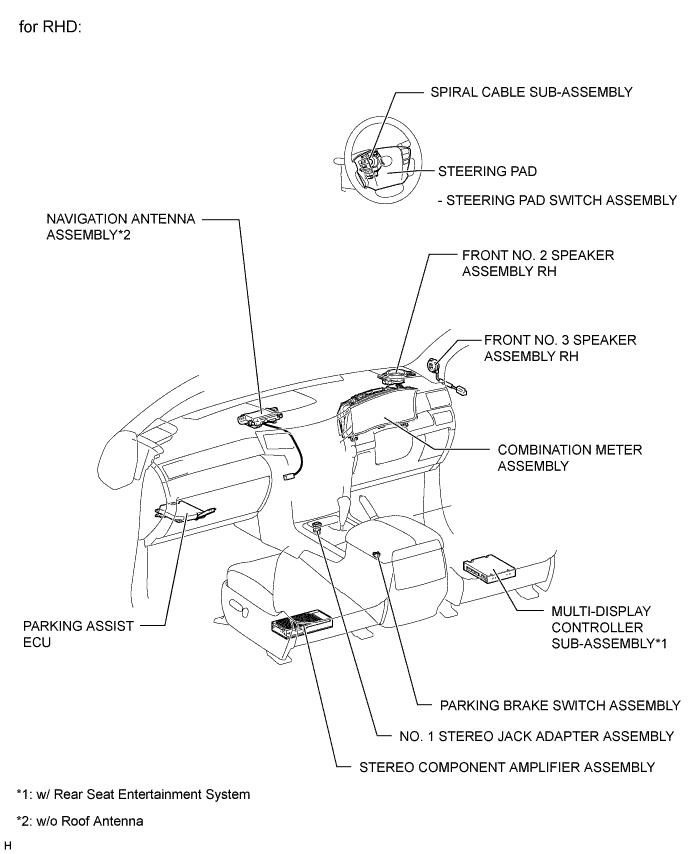 for RHD:

SPIRAL CABLE SUB-ASSEMBLY

STEERING PAD

- STEERING PAD SWITCH ASSEMBLY

NAVIGATION ANTENNA ASSEMBLY*2

FRONT NO. 2 SPEAKER ASSEMBLY RH

FRONT NO. 3 SPEAKER ASSEMBLY RH

COMBINATION METER ASSEMBLY

PARKING ASSIST ECU

MULTI-DISPLAY CONTROLLER SUB-ASSEMBLY*1

PARKING BRAKE SWITCH ASSEMBLY

NO. 1 STEREO JACK ADAPTER ASSEMBLY

STEREO COMPONENT AMPLIFIER ASSEMBLY

*1: w/ Rear Seat Entertainment System

*2: w/o Roof Antenna

H