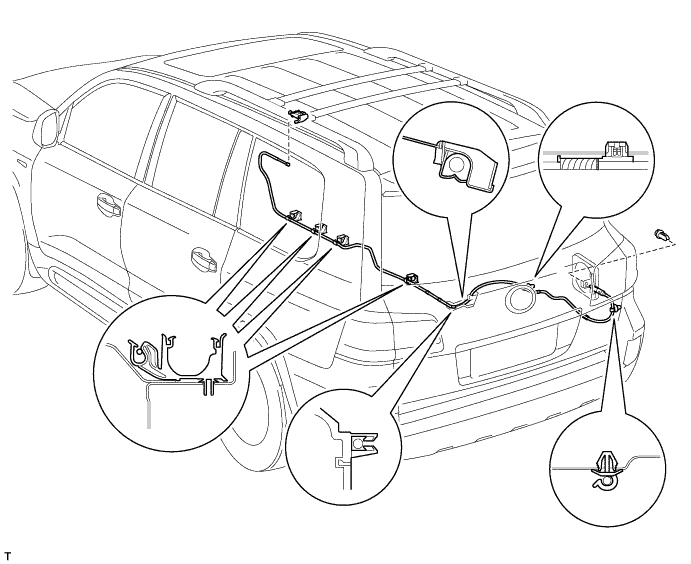 T