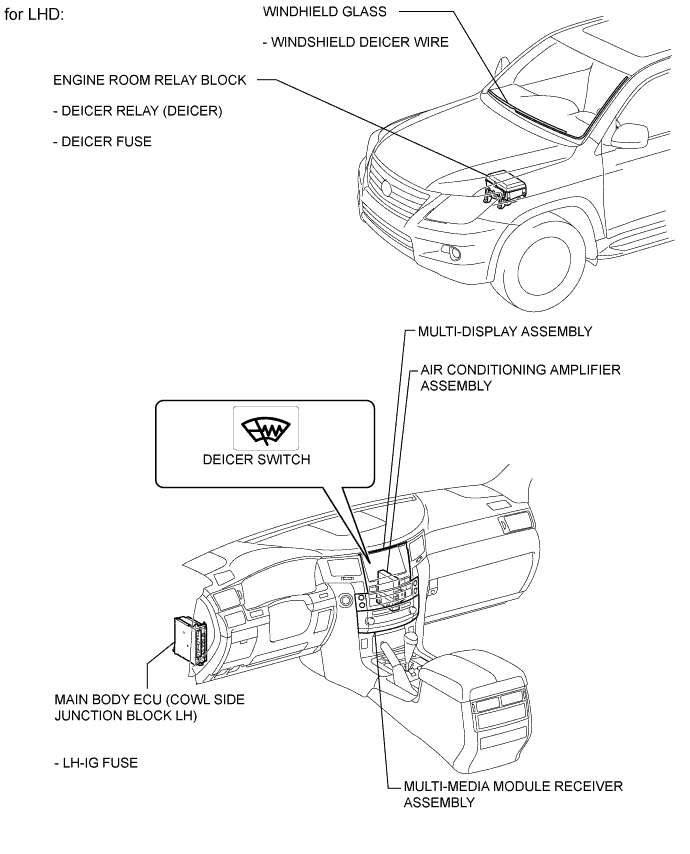 for LHD:

WINDHIELD GLASS

- WINDSHIELD DEICER WIRE

ENGINE ROOM RELAY BLOCK

- DEICER RELAY (DEICER)

- DEICER FUSE

MULTI-DISPLAY ASSEMBLY

AIR CONDITIONING AMPLIFIER ASSEMBLY

DEICER SWITCH

MAIN BODY ECU (COWL SIDE JUNCTION BLOCK LH)

- LH-IG FUSE

MULTI-MEDIA MODULE RECEIVER ASSEMBLY