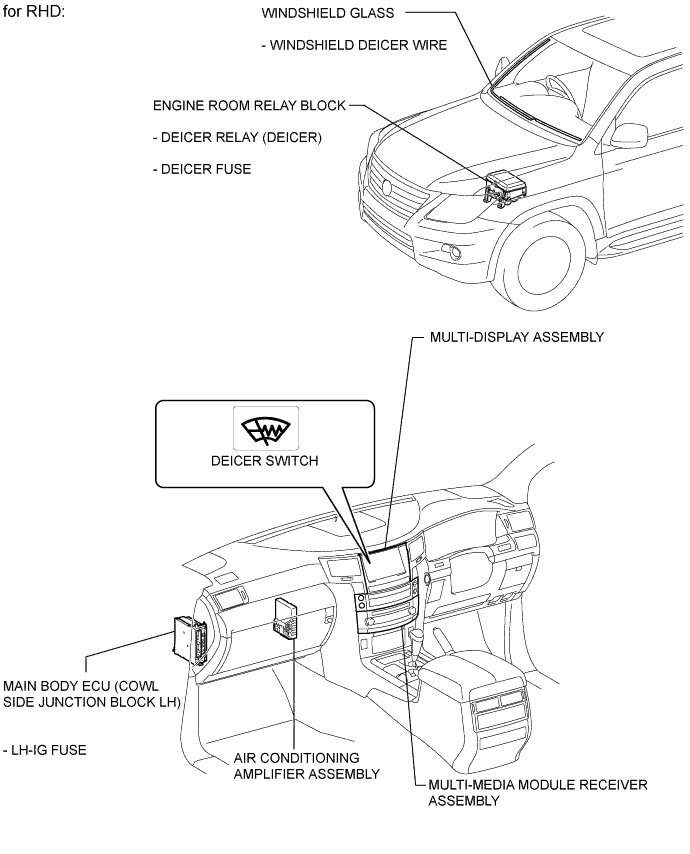 for RHD:

WINDSHIELD GLASS

- WINDSHIELD DEICER WIRE

ENGINE ROOM RELAY BLOCK

- DEICER RELAY (DEICER)

- DEICER FUSE

MULTI-DISPLAY ASSEMBLY

DEICER SWITCH

MAIN BODY ECU (COWL SIDE JUNCTION BLOCK LH)

- LH-IG FUSE

AIR CONDITIONING AMPLIFIER ASSEMBLY

MULTI-MEDIA MODULE RECEIVER ASSEMBLY