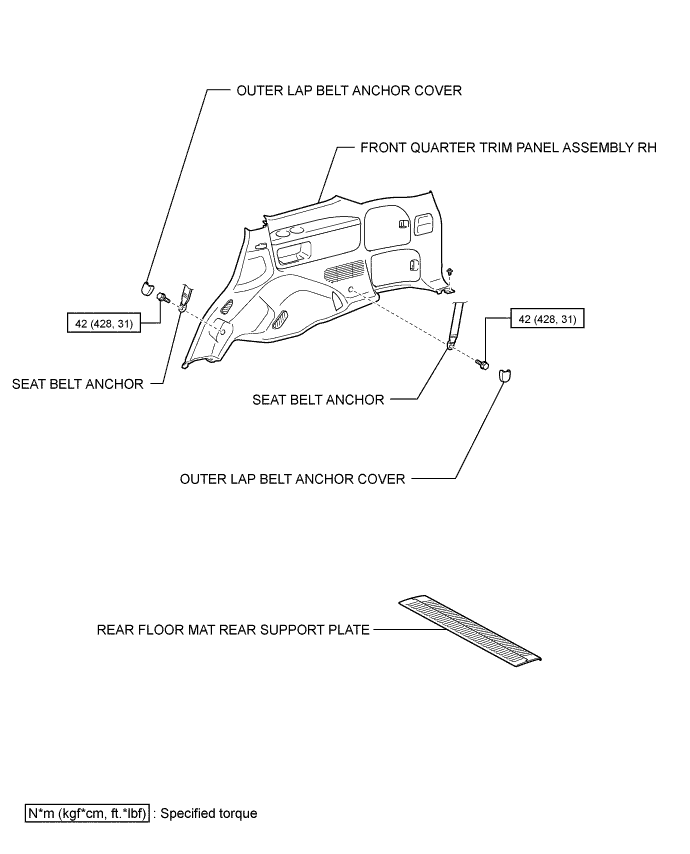 OUTER LAP BELT ANCHOR COVER

FRONT QUARTER TRIM PANEL ASSEMBLY RH

42 (428, 31)

42 (428, 31)

SEAT BELT ANCHOR

SEAT BELT ANCHOR

OUTER LAP BELT ANCHOR COVER

REAR FLOOR MAT REAR SUPPORT PLATE

N*m (kgf*cm, ft.*lbf) : Specified torque