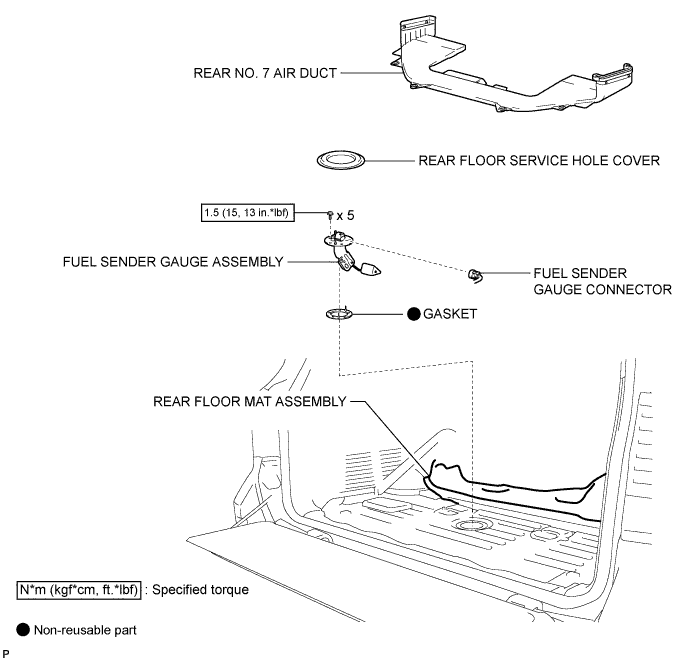 REAR NO. 7 AIR DUCT

REAR FLOOR SERVICE HOLE COVER

1.5 (15, 13 in.*lbf)

x 5

FUEL SENDER GAUGE ASSEMBLY

FUEL SENDER GAUGE CONNECTOR

● GASKET

REAR FLOOR MAT ASSEMBLY

N*m (kgf*cm, ft.*lbf) : Specified torque

● Non-reusable part

P