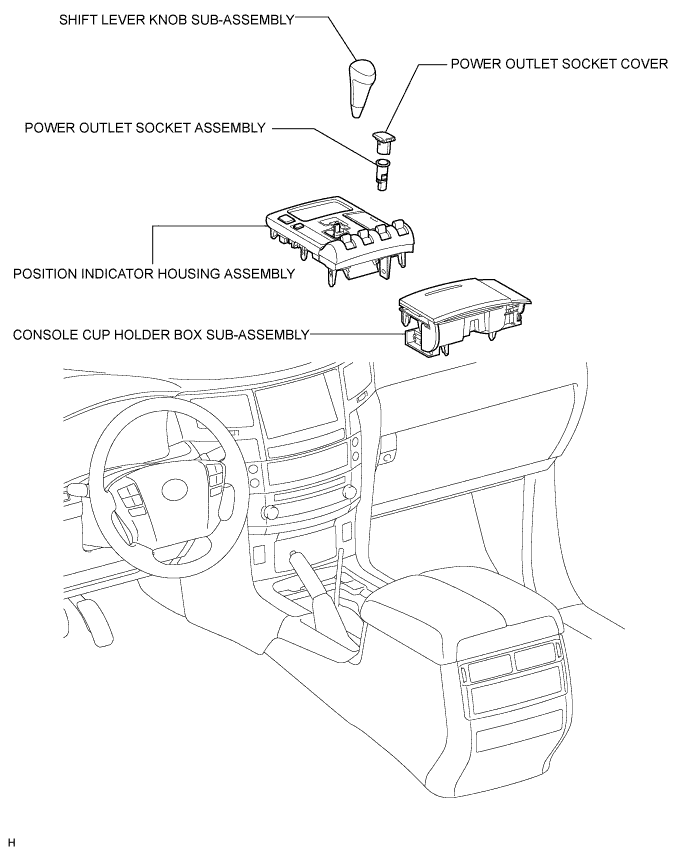 SHIFT LEVER KNOB SUB-ASSEMBLY

POWER OUTLET SOCKET COVER

POWER OUTLET SOCKET ASSEMBLY

POSITION INDICATOR HOUSING ASSEMBLY

CONSOLE CUP HOLDER BOX SUB-ASSEMBLY

H