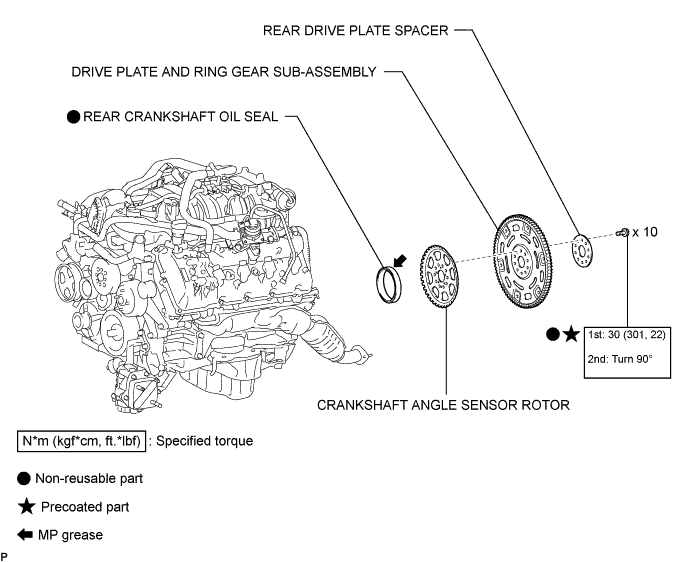 REAR DRIVE PLATE SPACER

DRIVE PLATE AND RING GEAR SUB-ASSEMBLY

● REAR CRANKSHAFT OIL SEAL

x 10

● ★ 1st: 30 (301, 22)

2nd: Turn 90°

CRANKSHAFT ANGLE SENSOR ROTOR

N*m (kgf*cm, ft.*lbf) : Specified torque

● Non-reusable part

★ Precoated part

⬅ MP grease

P