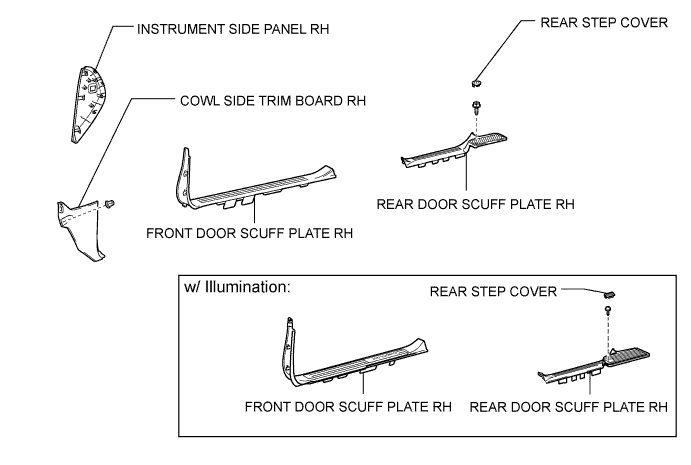 INSTRUMENT SIDE PANEL RH

REAR STEP COVER

COWL SIDE TRIM BOARD RH

REAR DOOR SCUFF PLATE RH

FRONT DOOR SCUFF PLATE RH

w/ Illumination:

REAR STEP COVER

FRONT DOOR SCUFF PLATE RH

REAR DOOR SCUFF PLATE RH