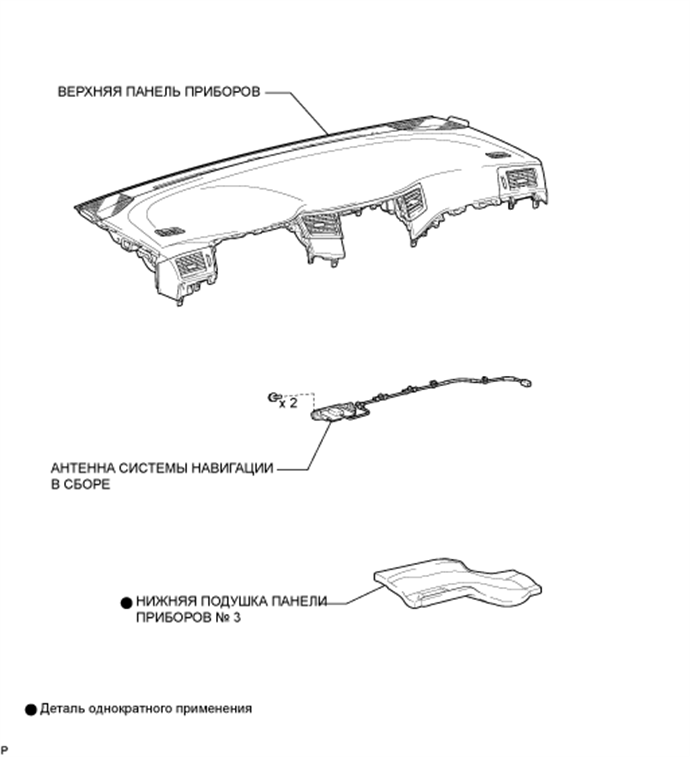 ВЕРХНЯЯ ПАНЕЛЬ ПРИБОРОВ

x 2

АНТЕННА СИСТЕМЫ НАВИГАЦИИ В СБОРЕ

● НИЖНЯЯ ПОДУШКА ПАНЕЛИ ПРИБОРОВ № 3

● Деталь однократного применения

P