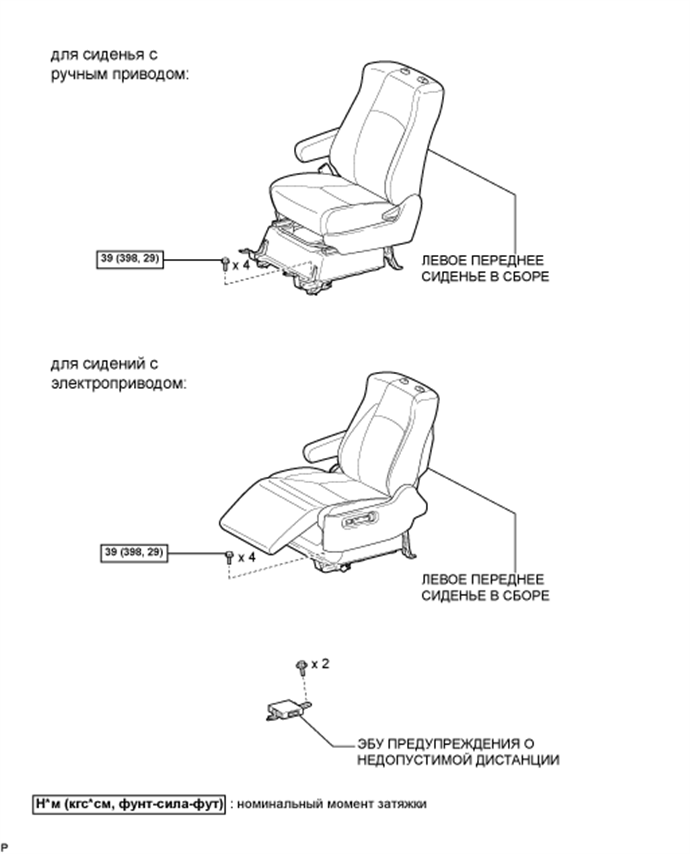 для сиденья с ручным приводом:

39 (398, 29)

x 4

ЛЕВОЕ ПЕРЕДНЕЕ СИДЕНЬЕ В СБОРЕ

для сидений с электроприводом:

39 (398, 29)

x 4

ЛЕВОЕ ПЕРЕДНЕЕ СИДЕНЬЕ В СБОРЕ

x 2

ЭБУ ПРЕДУПРЕЖДЕНИЯ О НЕДОПУСТИМОЙ ДИСТАНЦИИ

Н*м (кгс*см, фунт-сила-фут) : номинальный момент затяжки

P