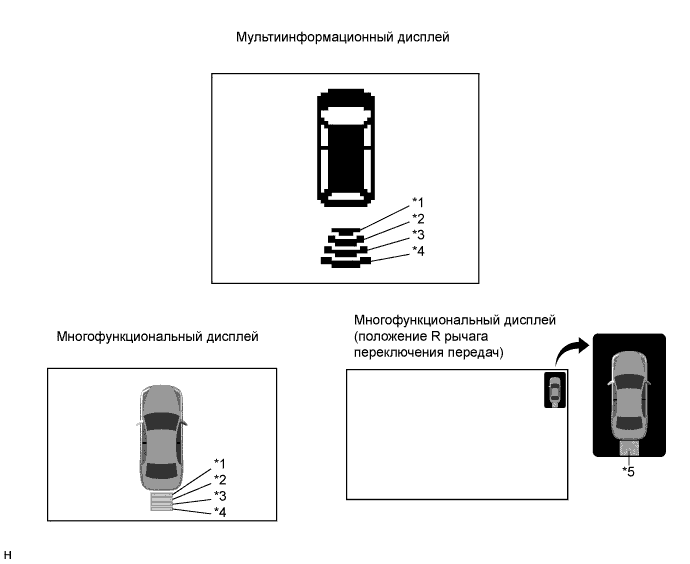 Мультиинформационный дисплей

*1
*2
*3
*4

Многофункциональный дисплей

*1
*2
*3
*4

Многофункциональный дисплей (положение R рычага переключения передач)

*5

H