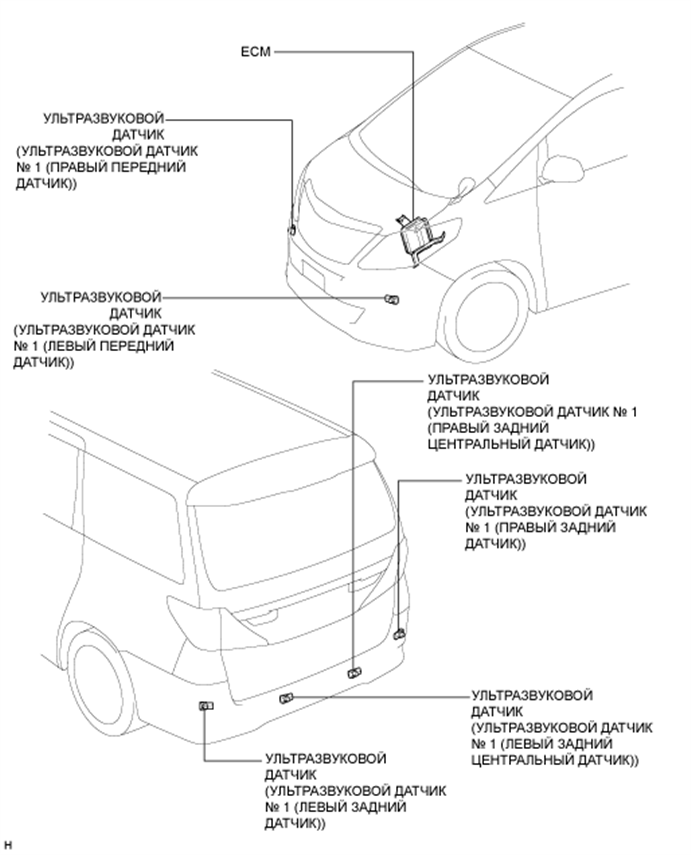 ECM

УЛЬТРАЗВУКОВОЙ ДАТЧИК (УЛЬТРАЗВУКОВОЙ ДАТЧИК № 1 (ПРАВЫЙ ПЕРЕДНИЙ ДАТЧИК))

УЛЬТРАЗВУКОВОЙ ДАТЧИК (УЛЬТРАЗВУКОВОЙ ДАТЧИК № 1 (ЛЕВЫЙ ПЕРЕДНИЙ ДАТЧИК))

УЛЬТРАЗВУКОВОЙ ДАТЧИК (УЛЬТРАЗВУКОВОЙ ДАТЧИК № 1 (ПРАВЫЙ ЗАДНИЙ ЦЕНТРАЛЬНЫЙ ДАТЧИК))

УЛЬТРАЗВУКОВОЙ ДАТЧИК (УЛЬТРАЗВУКОВОЙ ДАТЧИК № 1 (ПРАВЫЙ ЗАДНИЙ ДАТЧИК))

УЛЬТРАЗВУКОВОЙ ДАТЧИК (УЛЬТРАЗВУКОВОЙ ДАТЧИК № 1 (ЛЕВЫЙ ЗАДНИЙ ЦЕНТРАЛЬНЫЙ ДАТЧИК))

УЛЬТРАЗВУКОВОЙ ДАТЧИК (УЛЬТРАЗВУКОВОЙ ДАТЧИК № 1 (ЛЕВЫЙ ЗАДНИЙ ДАТЧИК))

H