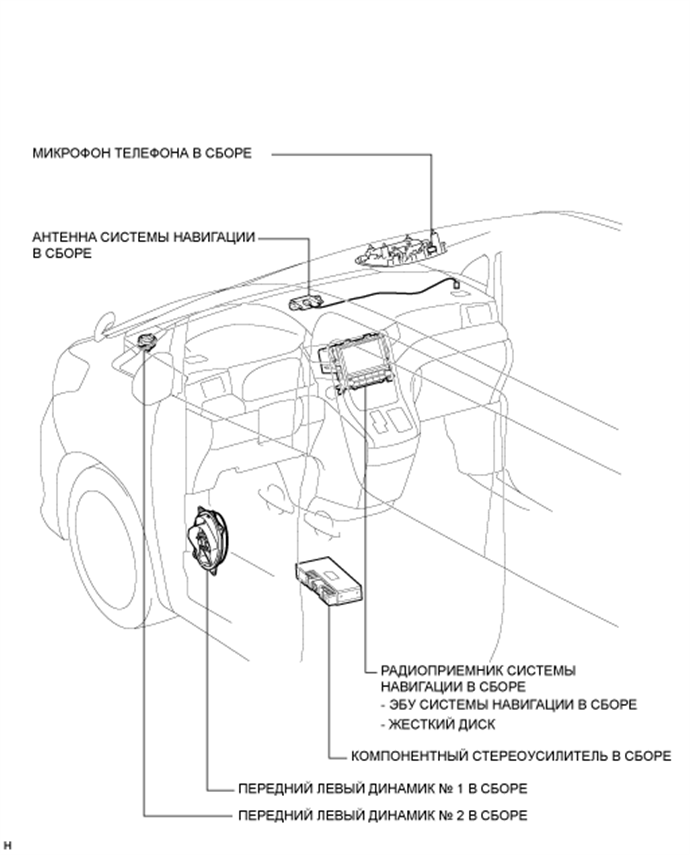 МИКРОФОН ТЕЛЕФОНА В СБОРЕ

АНТЕННА СИСТЕМЫ НАВИГАЦИИ В СБОРЕ

РАДИОПРИЕМНИК СИСТЕМЫ НАВИГАЦИИ В СБОРЕ
- ЭБУ СИСТЕМЫ НАВИГАЦИИ В СБОРЕ
- ЖЕСТКИЙ ДИСК

КОМПОНЕНТНЫЙ СТЕРЕОУСИЛИТЕЛЬ В СБОРЕ

ПЕРЕДНИЙ ЛЕВЫЙ ДИНАМИК № 1 В СБОРЕ

ПЕРЕДНИЙ ЛЕВЫЙ ДИНАМИК № 2 В СБОРЕ

H