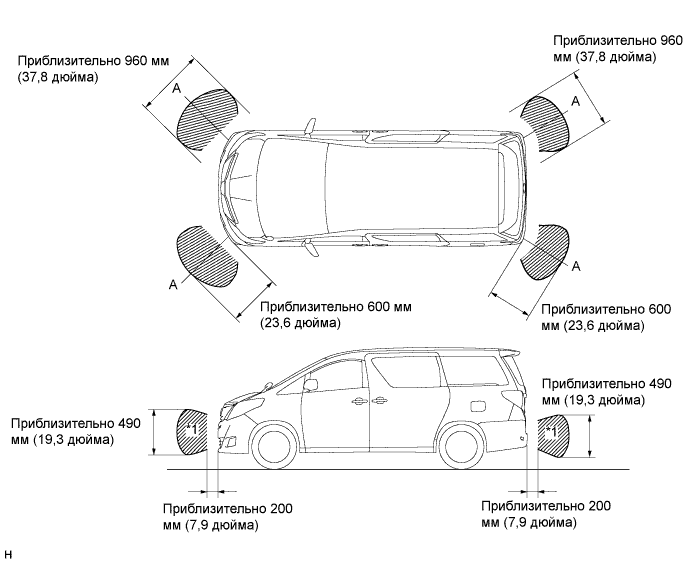 Приблизительно 960 мм (37,8 дюйма)

Приблизительно 960 мм (37,8 дюйма)

A

A

A

A

Приблизительно 600 мм (23,6 дюйма)

Приблизительно 600 мм (23,6 дюйма)

Приблизительно 490 мм (19,3 дюйма)

Приблизительно 490 мм (19,3 дюйма)

*1

*1

Приблизительно 200 мм (7,9 дюйма)

Приблизительно 200 мм (7,9 дюйма)

н