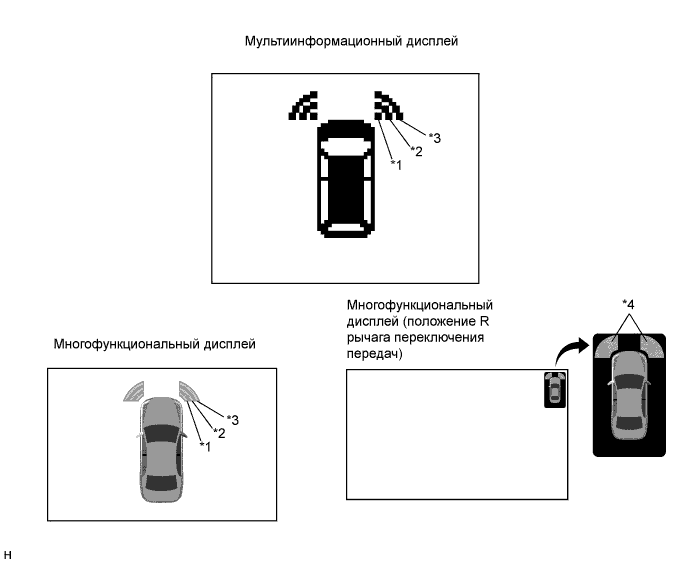 Мультиинформационный дисплей

*3
*2
*1

Многофункциональный дисплей

*3
*2
*1

Многофункциональный дисплей (положение R рычага переключения передач)

*4

H