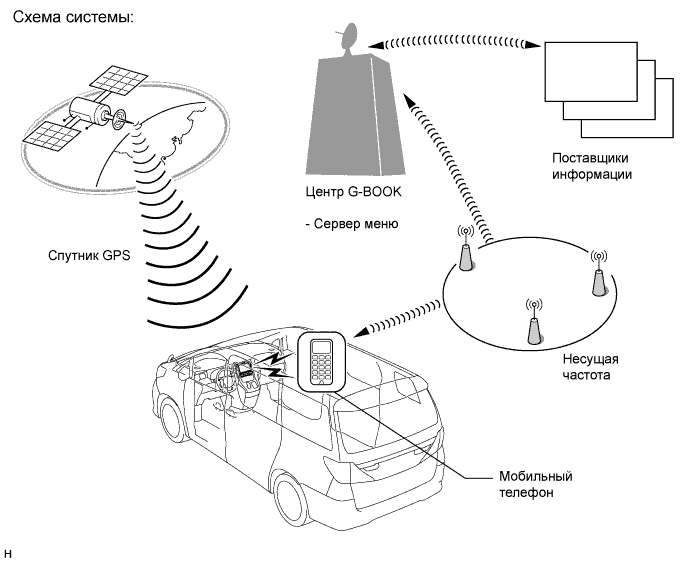 Схема системы:

Центр G-BOOK

- Сервер меню

Поставщики информации

Спутник GPS

Несущая частота

Мобильный телефон

H