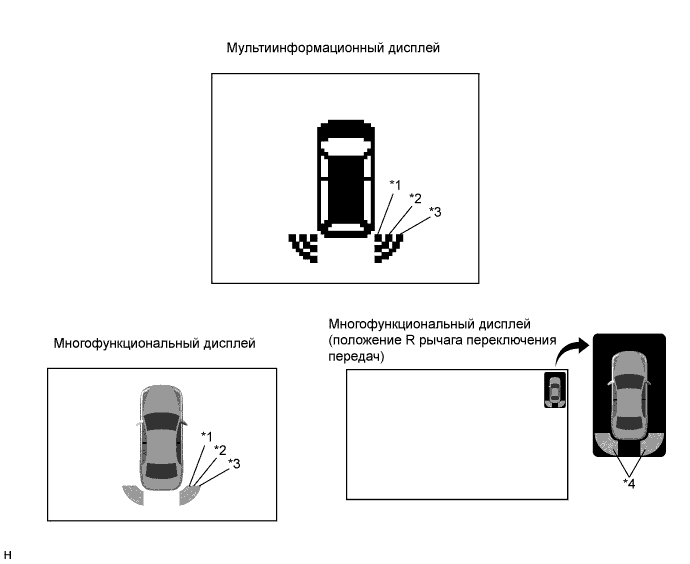 Мультиинформационный дисплей

*1
*2
*3

Многофункциональный дисплей

*1
*2
*3

Многофункциональный дисплей (положение R рычага переключения передач)

*4

H