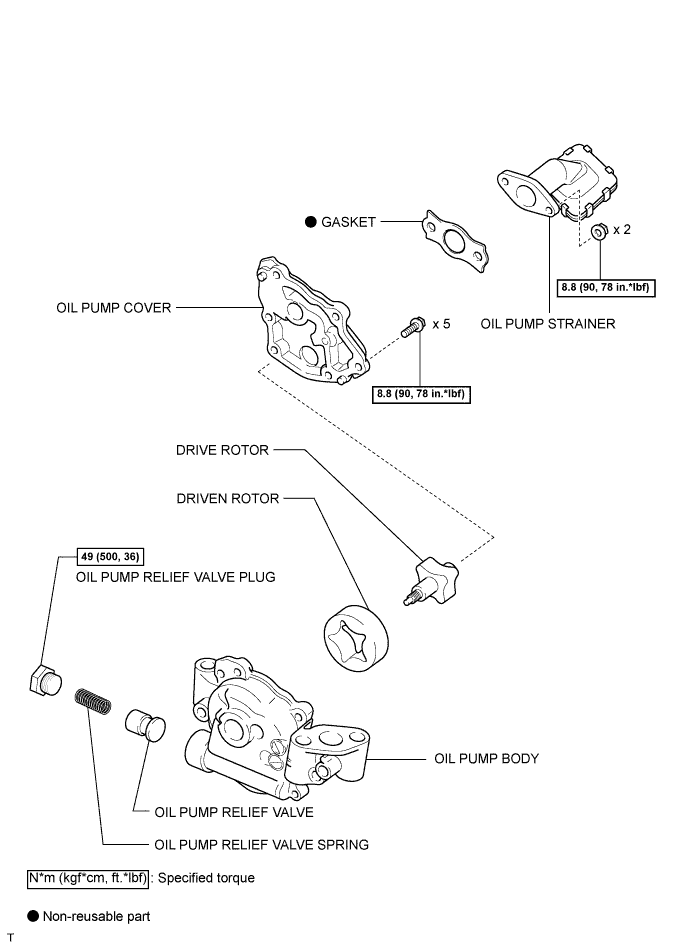 ● GASKET

x 2

8.8 (90, 78 in.*lbf)

OIL PUMP COVER

x 5

OIL PUMP STRAINER

8.8 (90, 78 in.*lbf)

DRIVE ROTOR

DRIVEN ROTOR

49 (500, 36)

OIL PUMP RELIEF VALVE PLUG

OIL PUMP BODY

OIL PUMP RELIEF VALVE

OIL PUMP RELIEF VALVE SPRING

N*m (kgf*cm, ft.*lbf) : Specified torque

● Non-reusable part

T